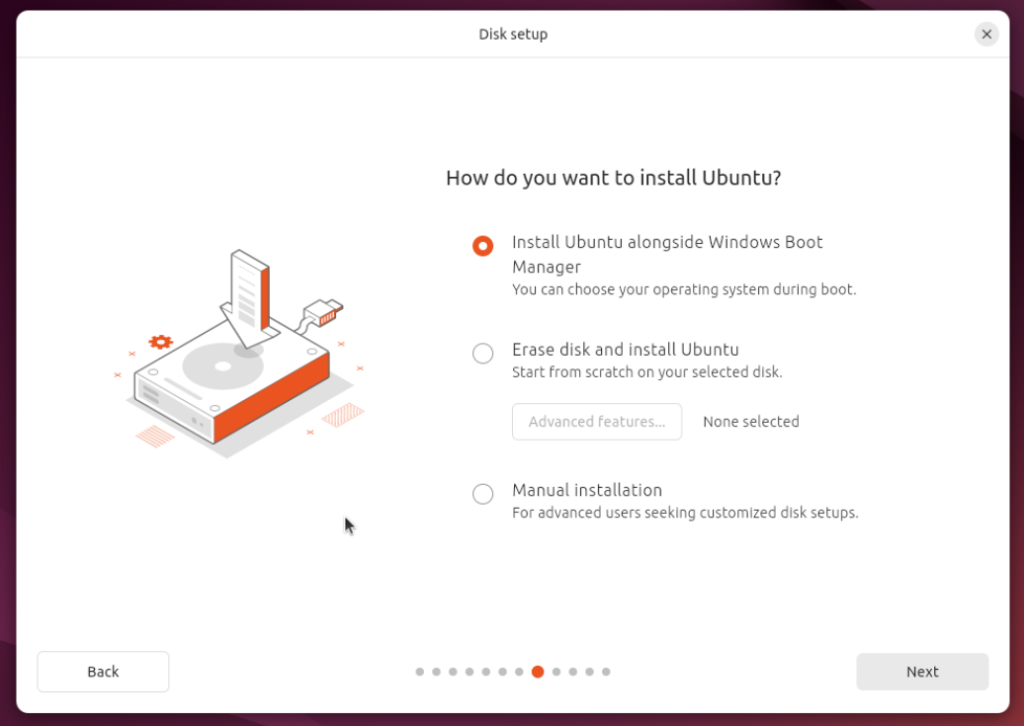 Disk setup

How do you want to install Ubuntu?

Install Ubuntu alongside Windows Boot Manager
You can choose your operating system during boot.

Erase disk and install Ubuntu
Start from scratch on your selected disk.

Advanced features...

None selected

Manual installation
For advanced users seeking customized disk setups.

Back

Next